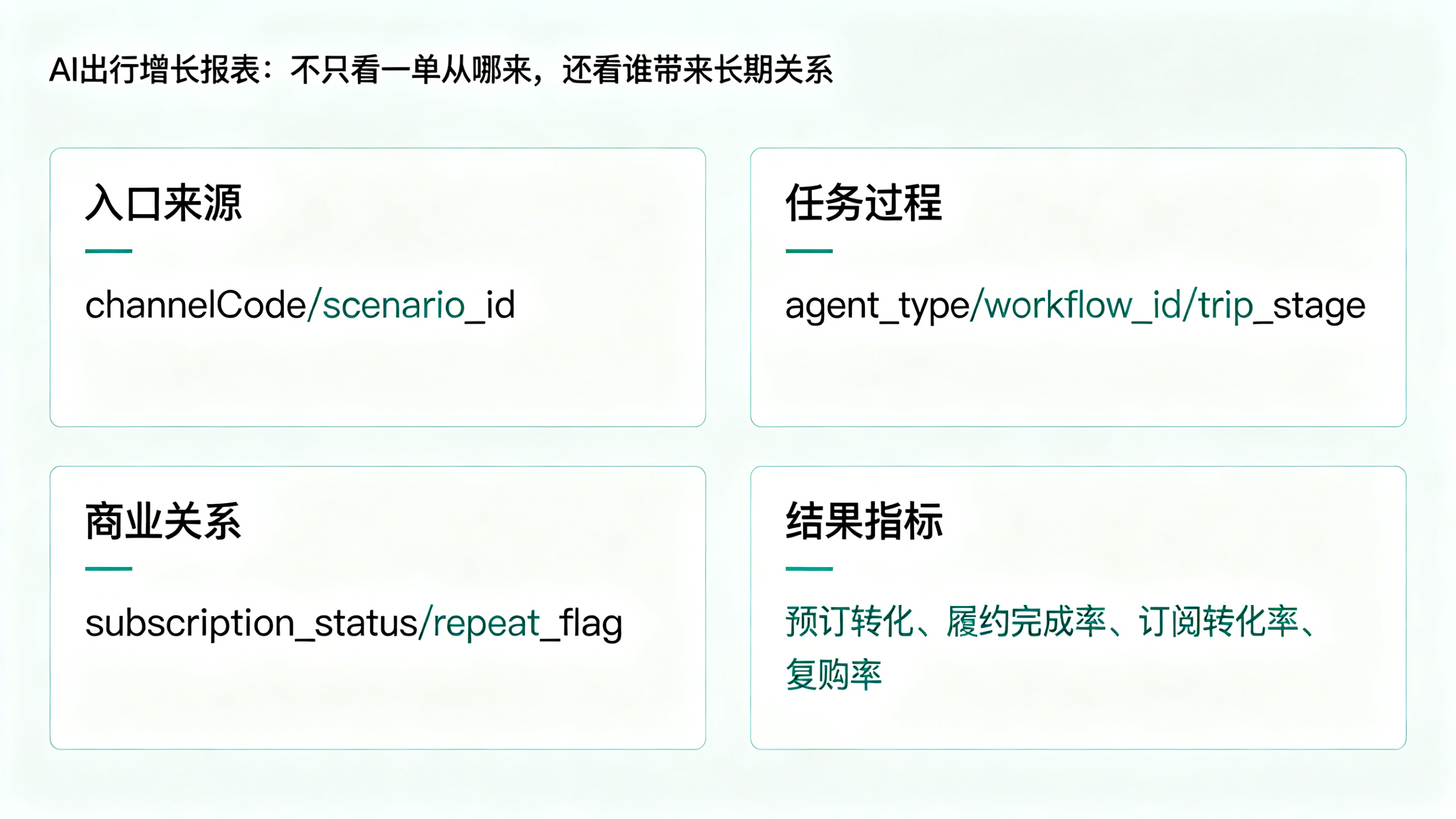 AI出行增长报表：不只看一单从哪来，还看谁带来长期关系

入口来源

channelCode/scenario_id

任务过程

agent_type/workflow_id/trip_stage

商业关系

subscription_status/repeat_flag

结果指标

预订转化、履约完成率、订阅转化率、复购率